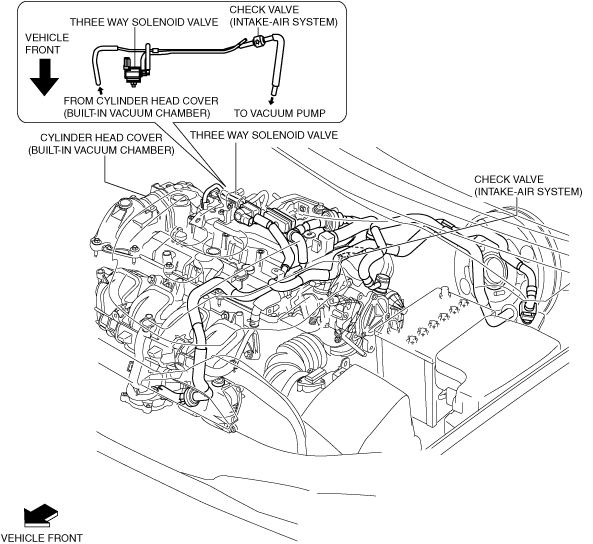 THREE WAY SOLENOID VALVE

CHECK VALVE
(INTAKE-AIR SYSTEM)

VEHICLE
FRONT

FROM CYLINDER HEAD COVER
(BUILT-IN VACUUM CHAMBER)

TO VACUUM PUMP

CYLINDER HEAD COVER
(BUILT-IN VACUUM CHAMBER)

THREE WAY SOLENOID VALVE

CHECK VALVE
(INTAKE-AIR SYSTEM)

VEHICLE FRONT