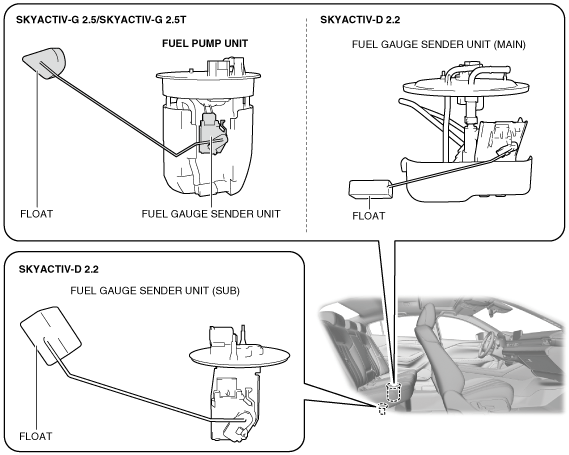 SKYACTIV-G 2.5/SKYACTIV-G 2.5T

FUEL PUMP UNIT

FLOAT

FUEL GAUGE SENDER UNIT

SKYACTIV-D 2.2

FUEL GAUGE SENDER UNIT (MAIN)

FLOAT

SKYACTIV-D 2.2

FUEL GAUGE SENDER UNIT (SUB)

FLOAT