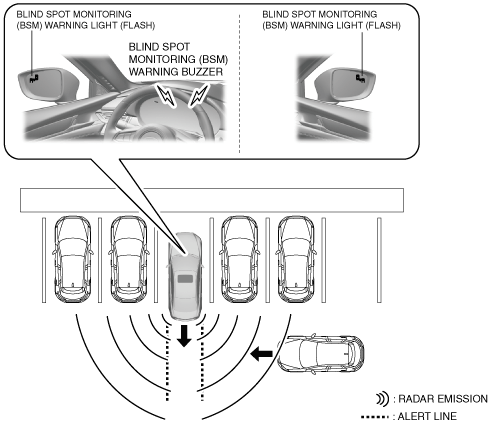 BLIND SPOT MONITORING (BSM) WARNING LIGHT (FLASH)

BLIND SPOT MONITORING (BSM) WARNING BUZZER

BLIND SPOT MONITORING (BSM) WARNING LIGHT (FLASH)

: RADAR EMISSION

: ALERT LINE