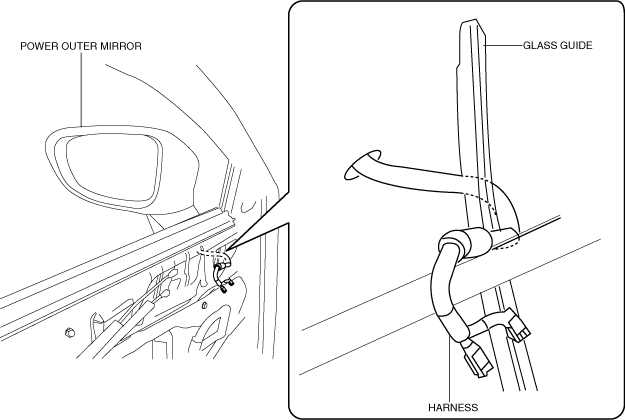 POWER OUTER MIRROR

GLASS GUIDE

HARNESS