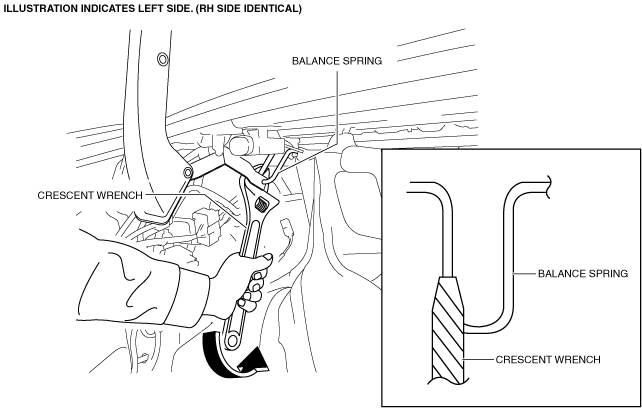 ILLUSTRATION INDICATES LEFT SIDE. (RH SIDE IDENTICAL)

BALANCE SPRING

CRESCENT WRENCH

BALANCE SPRING

CRESCENT WRENCH