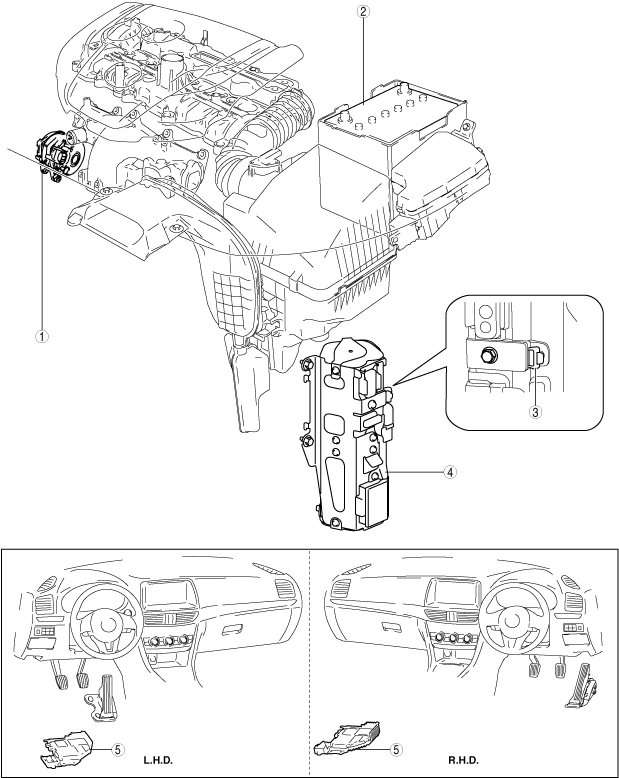 2
1
3
4
5
L.H.D.
5
R.H.D.