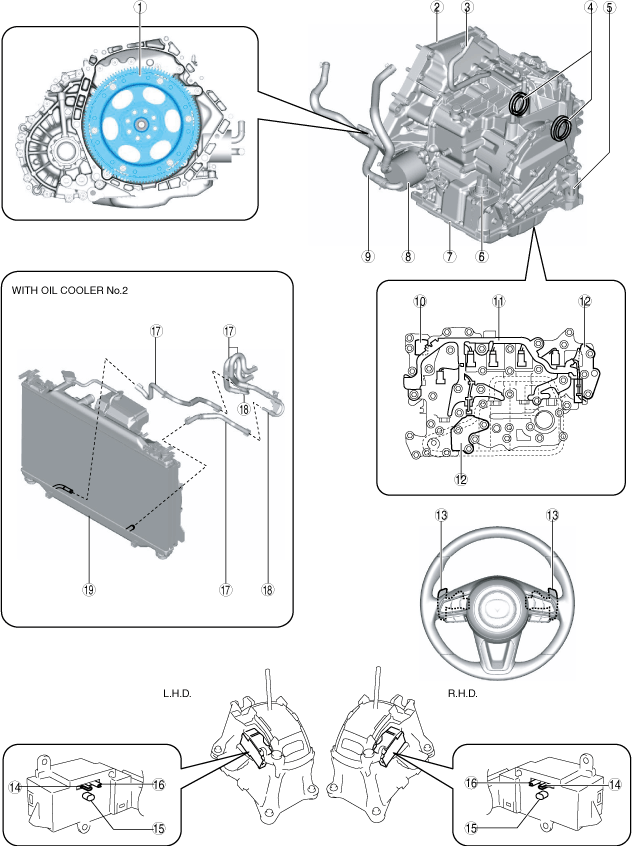 1
2
3
4
5
9
8
7
6
WITH OIL COOLER No.2
17
17
18
19
17
18
10
11
12
12
13
13
L.H.D.
R.H.D.
14
16
15
16
14
15