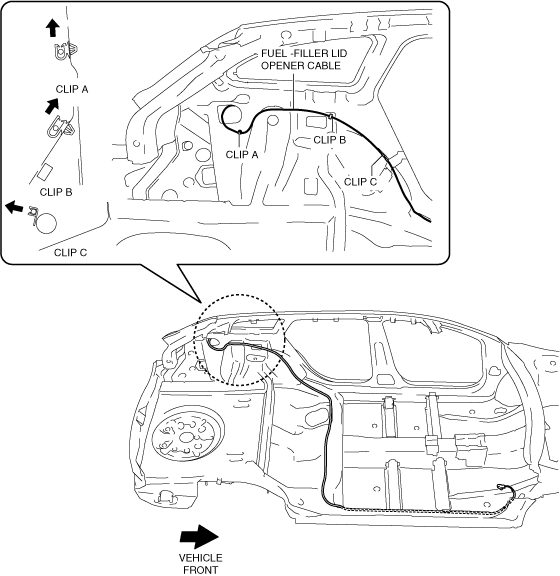 CLIP A

CLIP B

CLIP C

FUEL -FILLER LID OPENER CABLE

CLIP A

CLIP B

CLIP C

VEHICLE FRONT