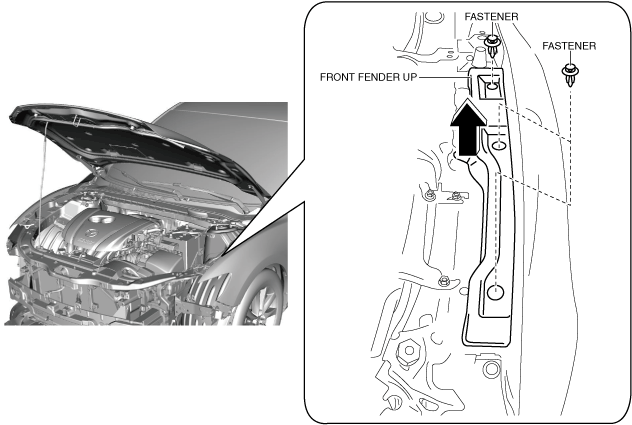 FASTENER
FASTENER
FRONT FENDER UP