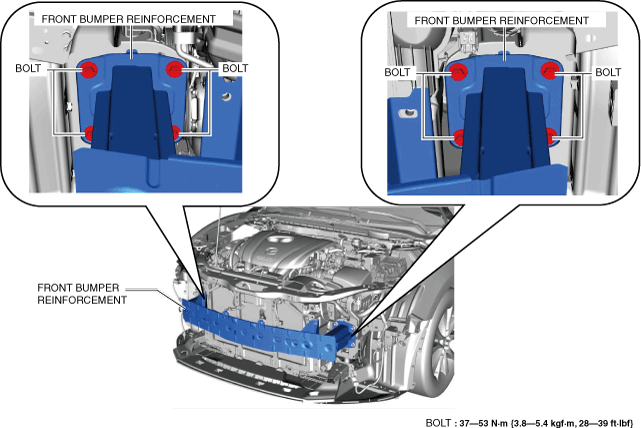 FRONT BUMPER REINFORCEMENT

BOLT

BOLT

FRONT BUMPER REINFORCEMENT

BOLT

BOLT

FRONT BUMPER REINFORCEMENT

BOLT : 37—53 N·m {3.8—5.4 kgf·m, 28—39 ft·lbf}