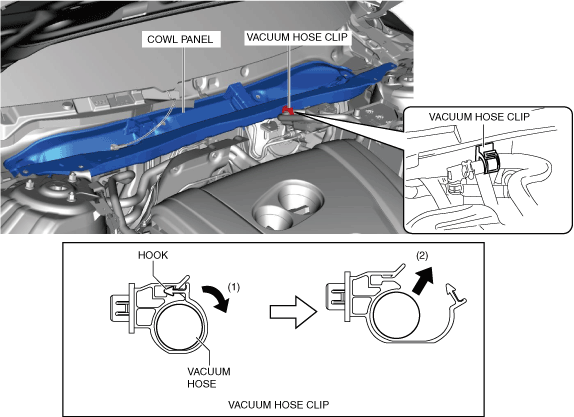 COWL PANEL

VACUUM HOSE CLIP

VACUUM HOSE CLIP

HOOK

(1)

(2)

VACUUM HOSE

VACUUM HOSE CLIP