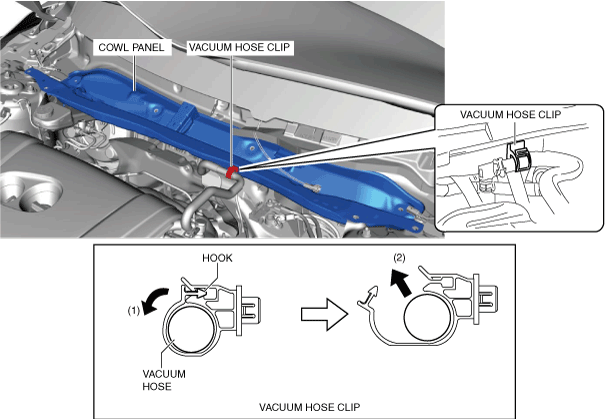 COWL PANEL

VACUUM HOSE CLIP

VACUUM HOSE CLIP

HOOK

(1)

VACUUM HOSE

(2)

VACUUM HOSE CLIP