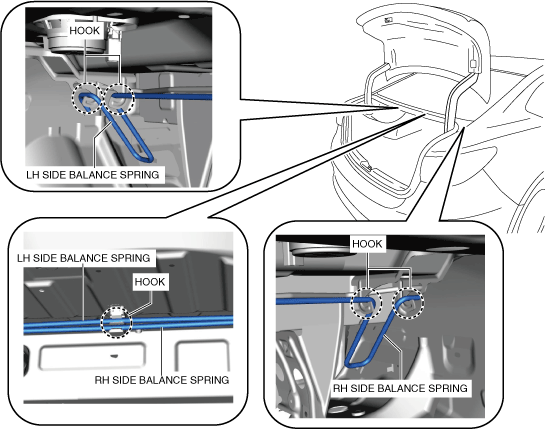 HOOK

LH SIDE BALANCE SPRING

LH SIDE BALANCE SPRING

HOOK

RH SIDE BALANCE SPRING

HOOK

RH SIDE BALANCE SPRING