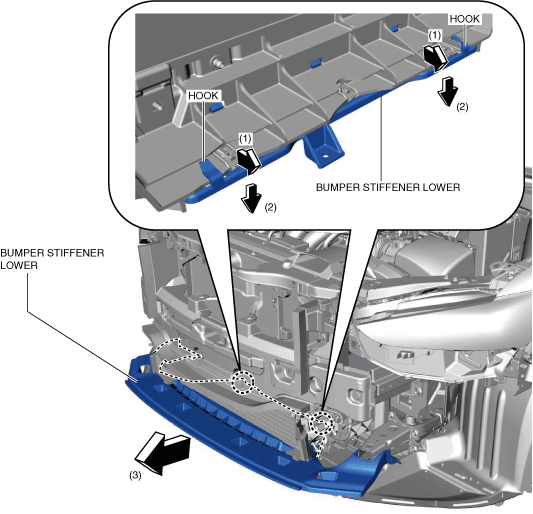 HOOK
(1)
(2)
HOOK
(1)
(2)
BUMPER STIFFENER LOWER
BUMPER STIFFENER LOWER
(3)