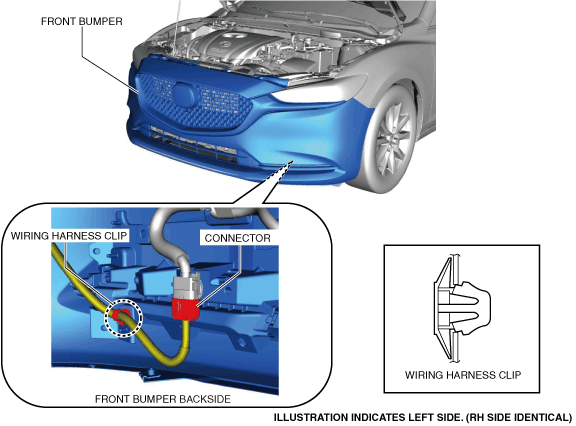 FRONT BUMPER

WIRING HARNESS CLIP

CONNECTOR

FRONT BUMPER BACKSIDE

WIRING HARNESS CLIP

ILLUSTRATION INDICATES LEFT SIDE. (RH SIDE IDENTICAL)