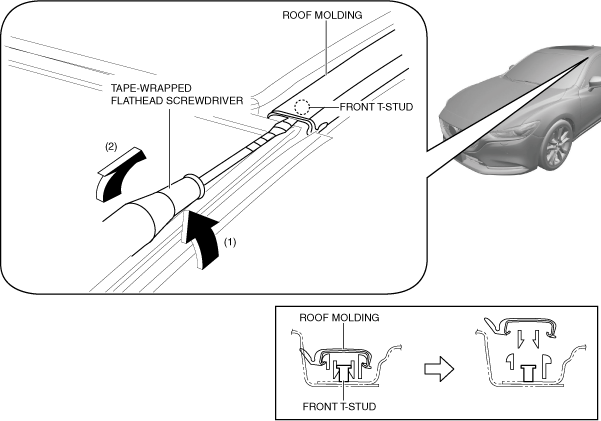 ROOF MOLDING

TAPE-WRAPPED FLATHEAD SCREWDRIVER

FRONT T-STUD

(2)

(1)

ROOF MOLDING

FRONT T-STUD