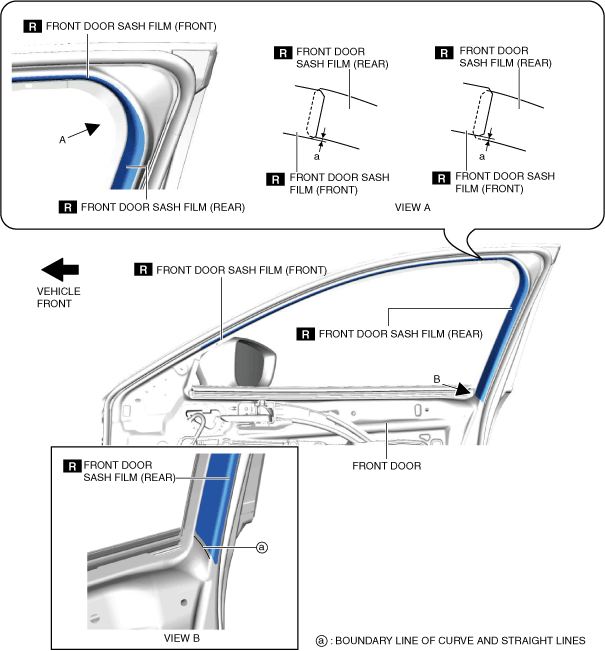 R FRONT DOOR SASH FILM (FRONT)

A

R FRONT DOOR SASH FILM (REAR)

R FRONT DOOR SASH FILM (REAR)

a

R FRONT DOOR SASH FILM (FRONT)

R FRONT DOOR SASH FILM (REAR)

a

R FRONT DOOR SASH FILM (FRONT)

VIEW A

VEHICLE FRONT

R FRONT DOOR SASH FILM (FRONT)

R FRONT DOOR SASH FILM (REAR)

B

FRONT DOOR

R FRONT DOOR SASH FILM (REAR)

ⓐ

VIEW B

ⓐ : BOUNDARY LINE OF CURVE AND STRAIGHT LINES