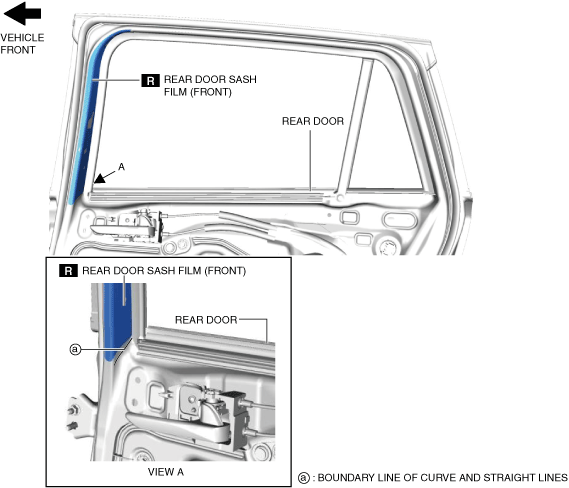 VEHICLE FRONT

R REAR DOOR SASH FILM (FRONT)

REAR DOOR

A

R REAR DOOR SASH FILM (FRONT)

REAR DOOR

ⓐ

VIEW A

ⓐ : BOUNDARY LINE OF CURVE AND STRAIGHT LINES