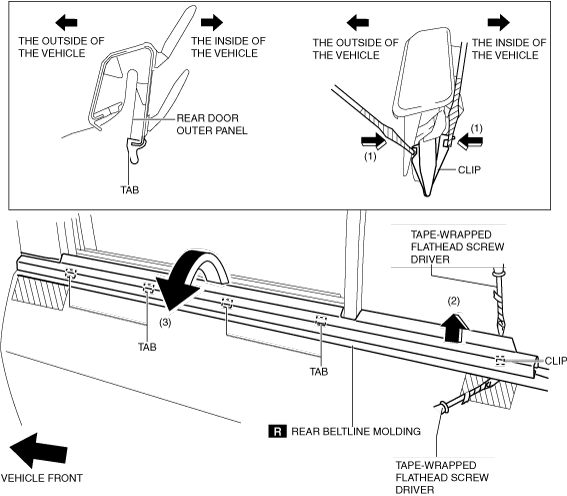 THE OUTSIDE OF THE VEHICLE

THE INSIDE OF THE VEHICLE

REAR DOOR OUTER PANEL

TAB

THE OUTSIDE OF THE VEHICLE

THE INSIDE OF THE VEHICLE

(1)

(1)

CLIP

TAPE-WRAPPED FLATHEAD SCREW DRIVER

(2)

(3)

TAB

TAB

CLIP

R REAR BELTLINE MOLDING

VEHICLE FRONT

TAPE-WRAPPED FLATHEAD SCREW DRIVER