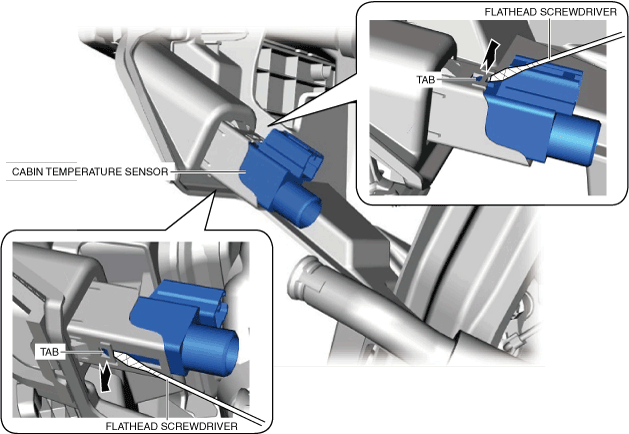 FLATHEAD SCREWDRIVER

TAB

CABIN TEMPERATURE SENSOR

TAB

FLATHEAD SCREWDRIVER