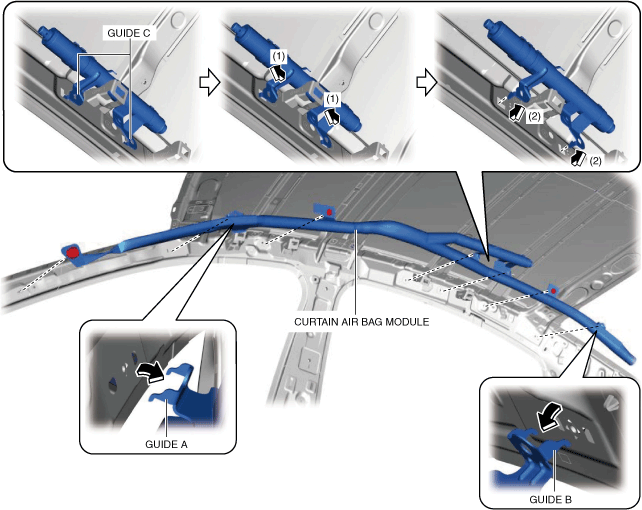 GUIDE C

(1)

(1)

(2)

(2)

CURTAIN AIR BAG MODULE

GUIDE A

GUIDE B