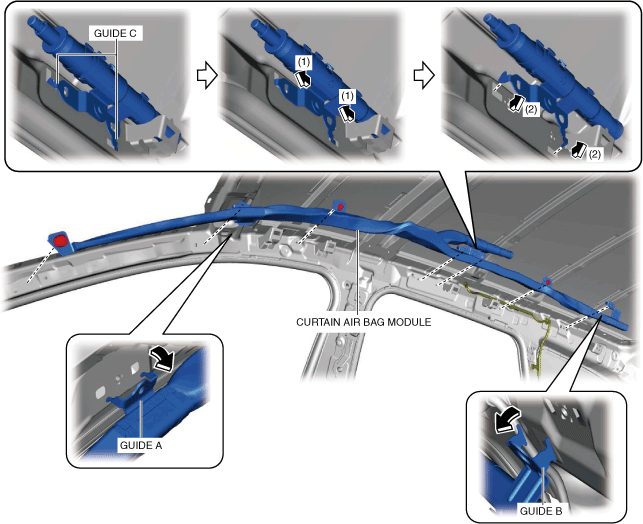 GUIDE C

(1)

(1)

(2)

(2)

CURTAIN AIR BAG MODULE

GUIDE A

GUIDE B