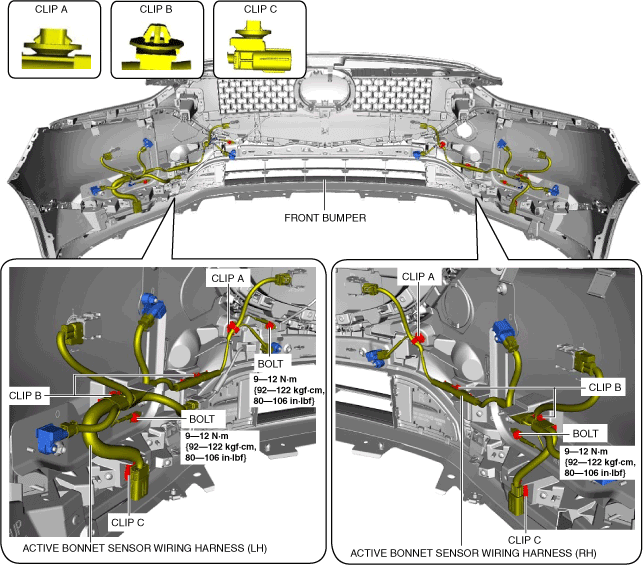 CLIP A

CLIP B

CLIP C

FRONT BUMPER

CLIP A

BOLT

9—12 N·m
{92—122 kgf·cm,
80—106 in·lbf}

CLIP B

BOLT

9—12 N·m
{92—122 kgf·cm,
80—106 in·lbf}

CLIP C

ACTIVE BONNET SENSOR WIRING HARNESS (LH)

CLIP A

CLIP B

BOLT

9—12 N·m
{92—122 kgf·cm,
80—106 in·lbf}

CLIP C

ACTIVE BONNET SENSOR WIRING HARNESS (RH)