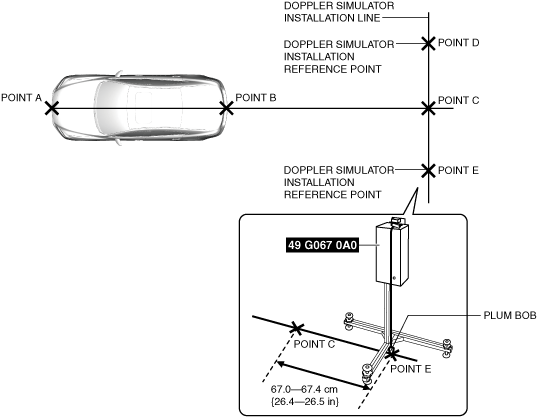 DOPPLER SIMULATOR INSTALLATION LINE

DOPPLER SIMULATOR INSTALLATION REFERENCE POINT

POINT D

POINT A

POINT B

POINT C

DOPPLER SIMULATOR INSTALLATION REFERENCE POINT

POINT E

49 G067 0A0

PLUM BOB

POINT C

POINT E

67.0—67.4 cm {26.4—26.5 in}