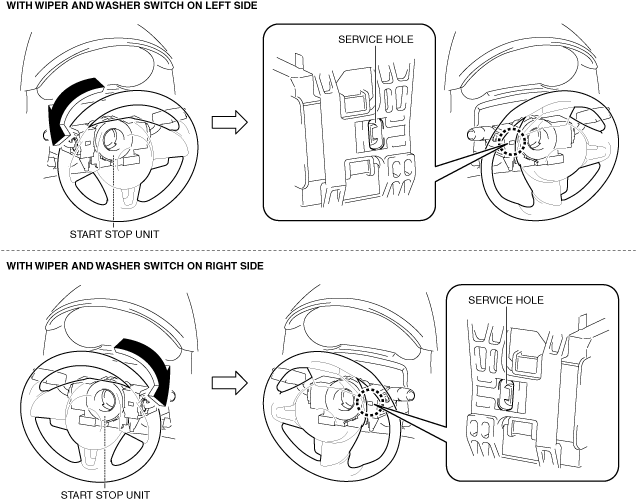 WITH WIPER AND WASHER SWITCH ON LEFT SIDE

SERVICE HOLE

START STOP UNIT

WITH WIPER AND WASHER SWITCH ON RIGHT SIDE

SERVICE HOLE

START STOP UNIT