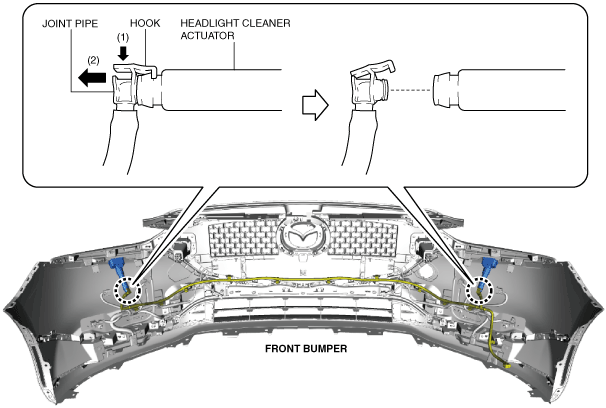 JOINT PIPE
HOOK
HEADLIGHT CLEANER ACTUATOR
(1)
(2)
FRONT BUMPER