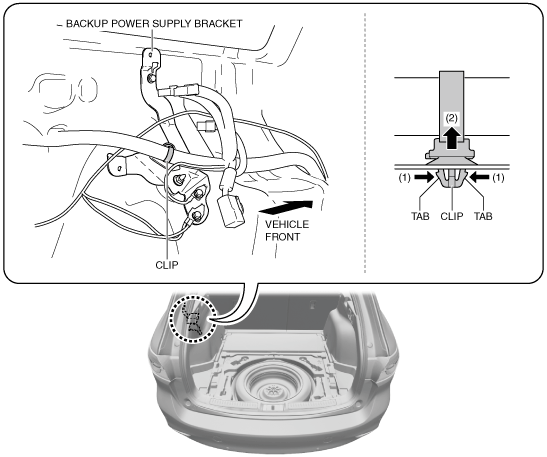 BACKUP POWER SUPPLY BRACKET

VEHICLE FRONT

CLIP

(2)

(1)

(1)

TAB

CLIP

TAB