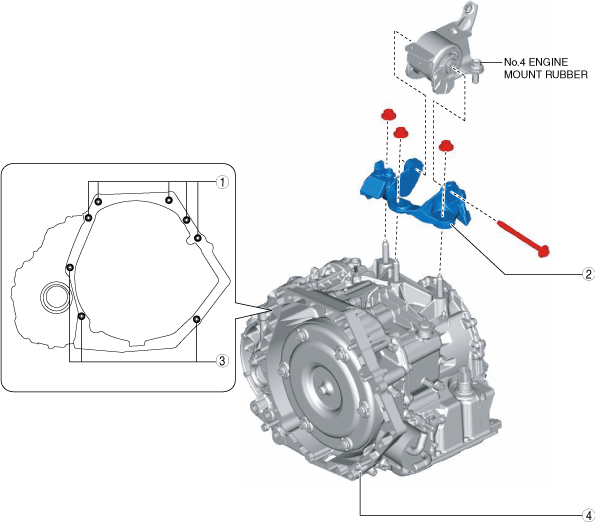 No.4 ENGINE MOUNT RUBBER

1

2

3

4