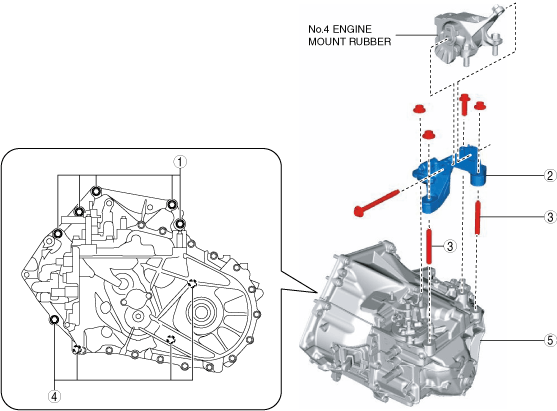 No.4 ENGINE MOUNT RUBBER

1

2

3

3

4

5