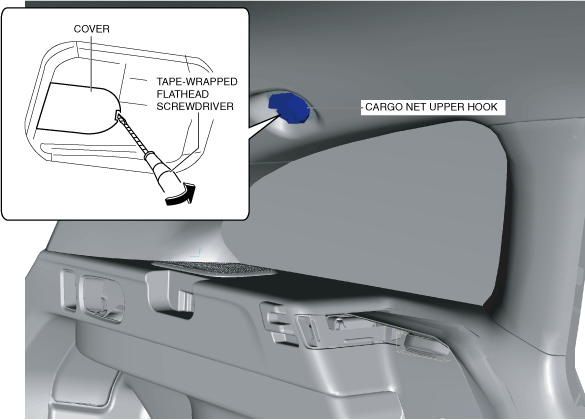 COVER

TAPE-WRAPPED FLATHEAD SCREWDRIVER

CARGO NET UPPER HOOK