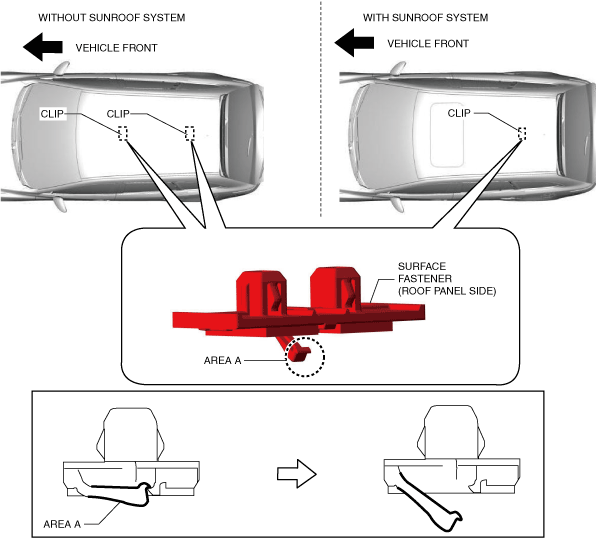 WITHOUT SUNROOF SYSTEM

VEHICLE FRONT

CLIP

CLIP

WITH SUNROOF SYSTEM

VEHICLE FRONT

CLIP

SURFACE FASTENER (ROOF PANEL SIDE)

AREA A

AREA A