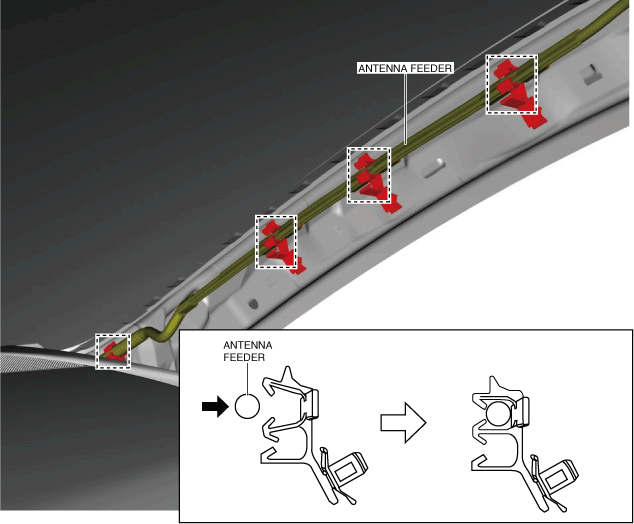 ANTENNA FEEDER

ANTENNA FEEDER