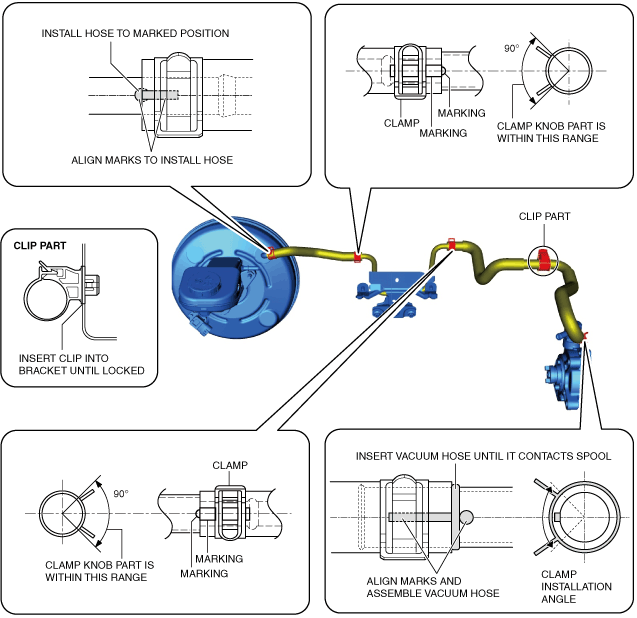 INSTALL HOSE TO MARKED POSITION

ALIGN MARKS TO INSTALL HOSE

90°

CLAMP

MARKING

MARKING

CLAMP KNOB PART IS WITHIN THIS RANGE

CLIP PART

CLIP PART

INSERT CLIP INTO BRACKET UNTIL LOCKED

CLAMP

90°

CLAMP KNOB PART IS WITHIN THIS RANGE

MARKING

MARKING

INSERT VACUUM HOSE UNTIL IT CONTACTS SPOOL

ALIGN MARKS AND ASSEMBLE VACUUM HOSE

CLAMP INSTALLATION ANGLE