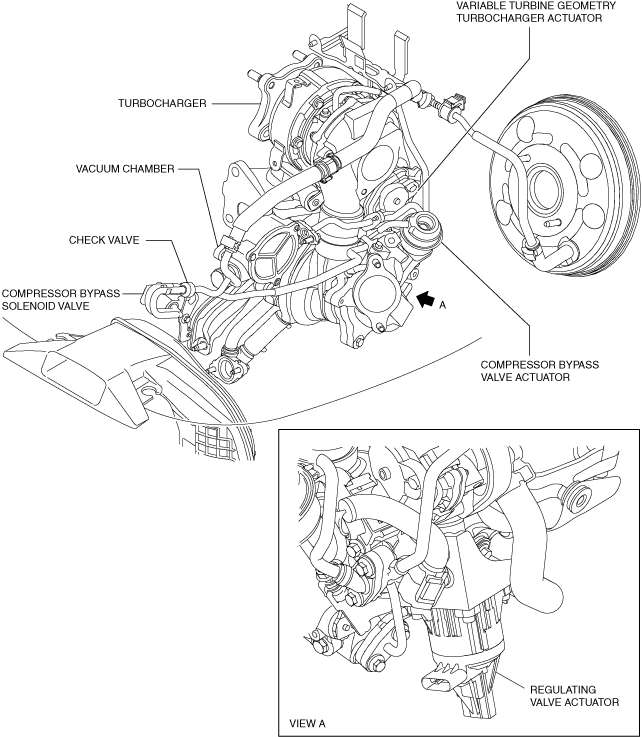 VARIABLE TURBINE GEOMETRY TURBOCHARGER ACTUATOR

TURBOCHARGER

VACUUM CHAMBER

CHECK VALVE

COMPRESSOR BYPASS SOLENOID VALVE

A

COMPRESSOR BYPASS VALVE ACTUATOR

REGULATING VALVE ACTUATOR

VIEW A