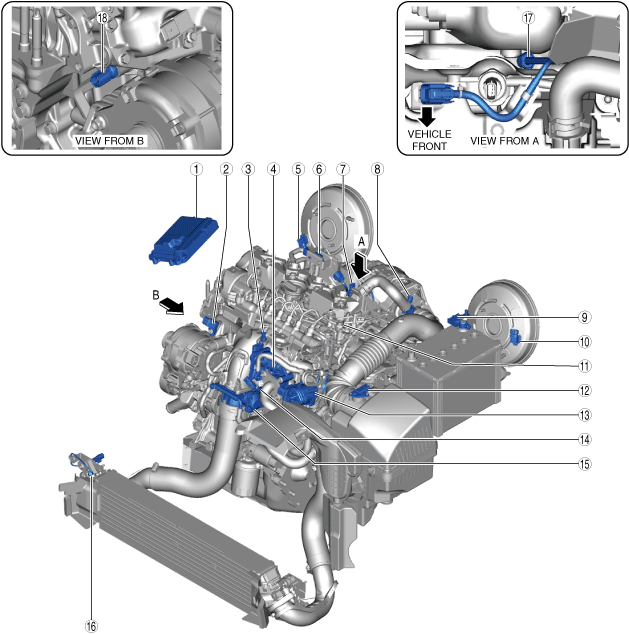 18
VIEW FROM B

17
VEHICLE FRONT
VIEW FROM A

1
2
3
4
5
6
7
8
A
B
9
10
11
12
13
14
15
16