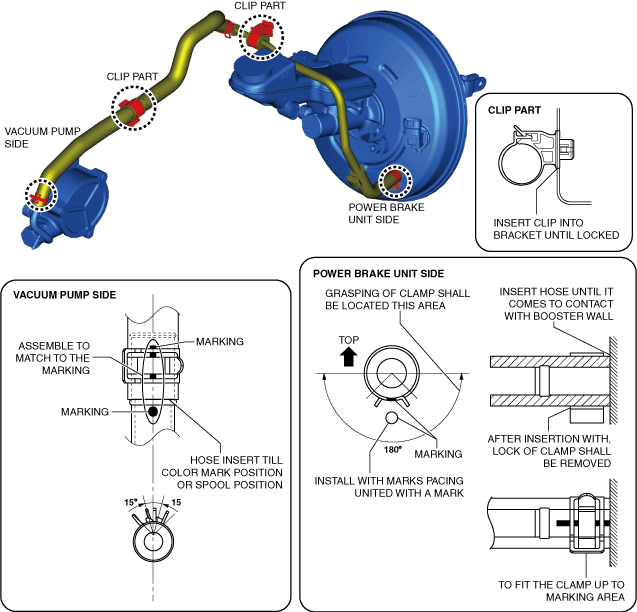 CLIP PART

CLIP PART

VACUUM PUMP SIDE

POWER BRAKE UNIT SIDE

CLIP PART

INSERT CLIP INTO BRACKET UNTIL LOCKED

VACUUM PUMP SIDE

ASSEMBLE TO MATCH TO THE MARKING

MARKING

MARKING

HOSE INSERT TILL COLOR MARK POSITION OR SPOOL POSITION

15°

15

POWER BRAKE UNIT SIDE

GRASPING OF CLAMP SHALL BE LOCATED THIS AREA

TOP

180°

MARKING

INSTALL WITH MARKS PACING UNITED WITH A MARK

INSERT HOSE UNTIL IT COMES TO CONTACT WITH BOOSTER WALL

AFTER INSERTION WITH, LOCK OF CLAMP SHALL BE REMOVED

TO FIT THE CLAMP UP TO MARKING AREA