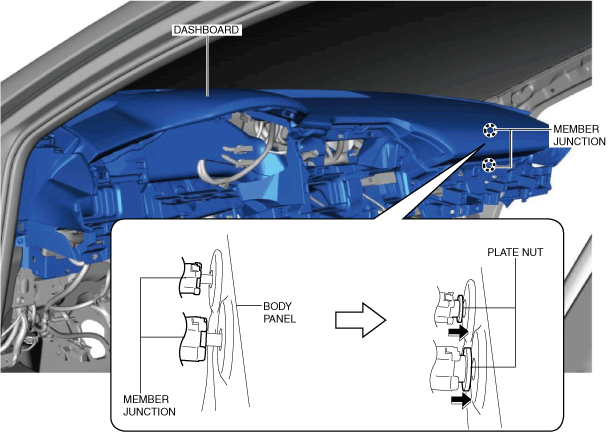 DASHBOARD

MEMBER JUNCTION

BODY PANEL

MEMBER JUNCTION

PLATE NUT