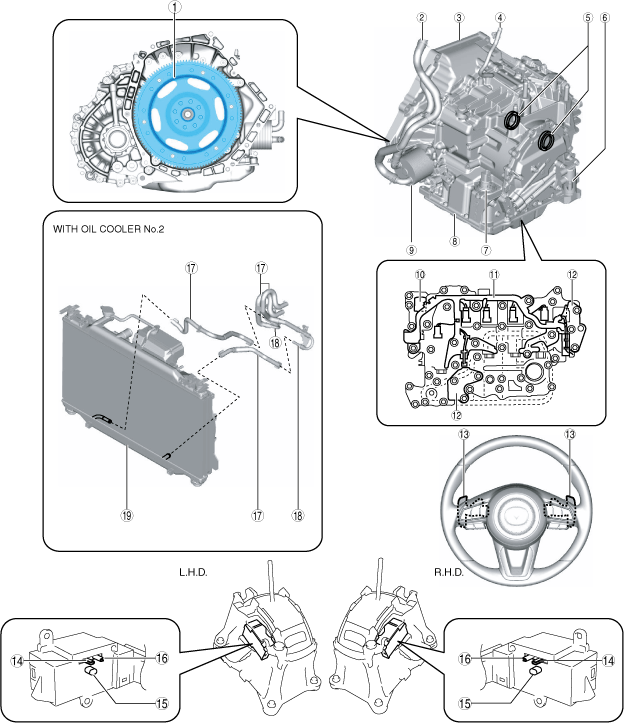 ①
②
③
④
⑤
⑥
⑨
⑧
⑦
WITH OIL COOLER No.2
⑰
⑰
⑱
⑲
⑰
⑱
⑩
⑪
⑫
⑫
⑬
⑬
L.H.D.
R.H.D.
⑭
⑯
⑮
⑯
⑭
⑮