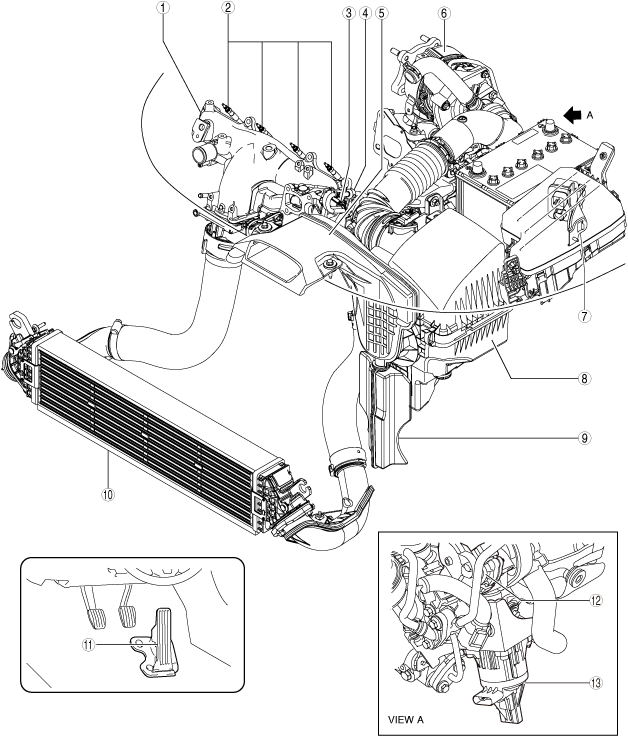 ①
②
③
④
⑤
⑥
A
⑦
⑧
⑨
⑩
⑪
⑫
⑬
VIEW A