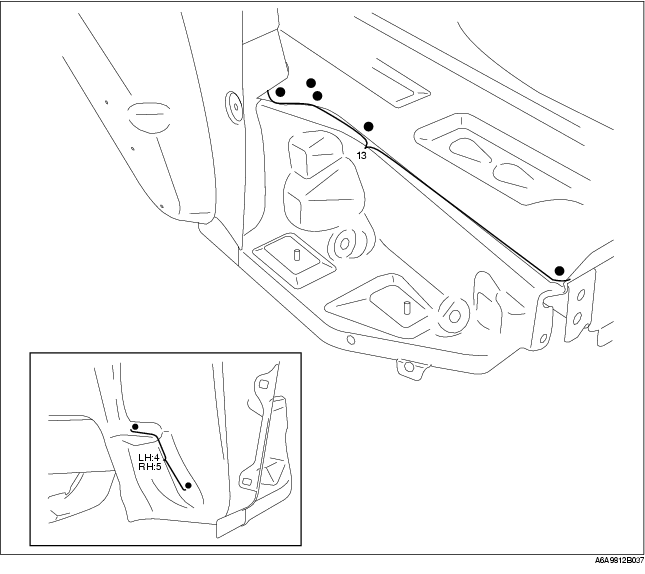 13

LH:4
RH:5

A6A9812B037