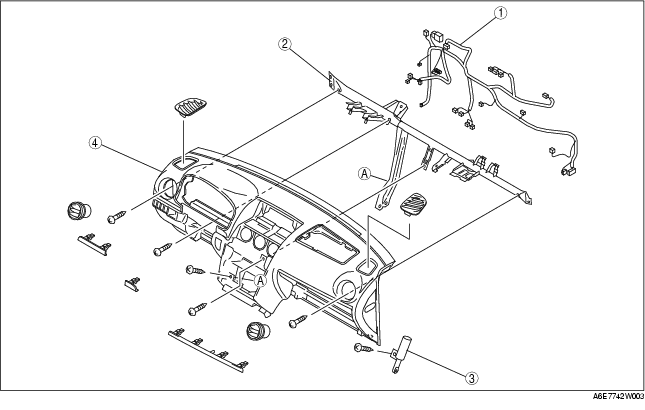 1
2
4
A
A
3
A6E7742W003