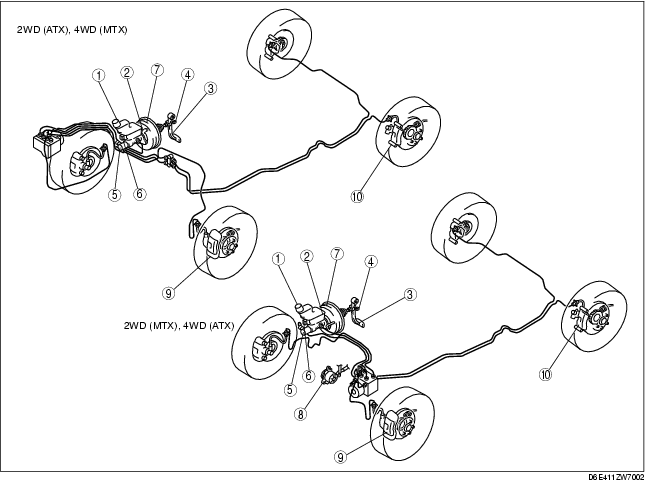 2WD (ATX), 4WD (MTX)

1
2
7
4
3
5
6
10
9

2WD (MTX), 4WD (ATX)

1
2
7
4
3
5
6
8
10
9

D6E411ZW7002