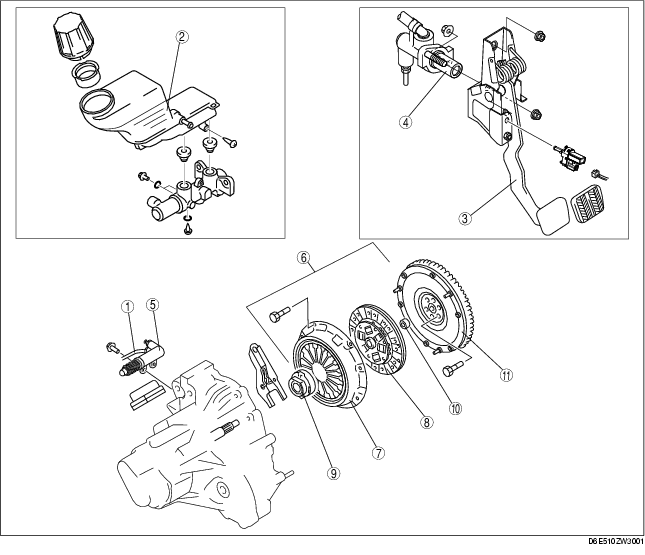 2
4
3
6
1
5
11
10
8
7
9
D6E510ZW3001