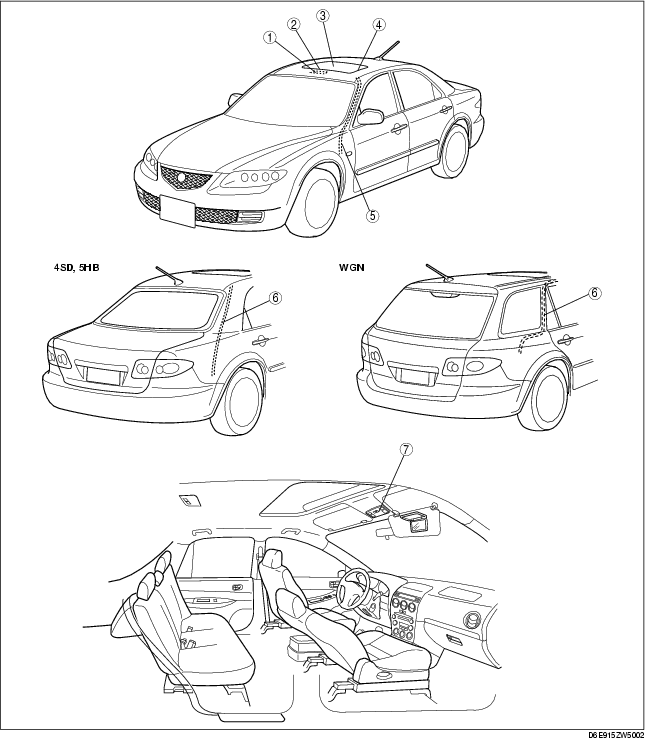 1
2
3
4
5

4SD, 5HB
6

WGN
6

7

D6E915ZW5002