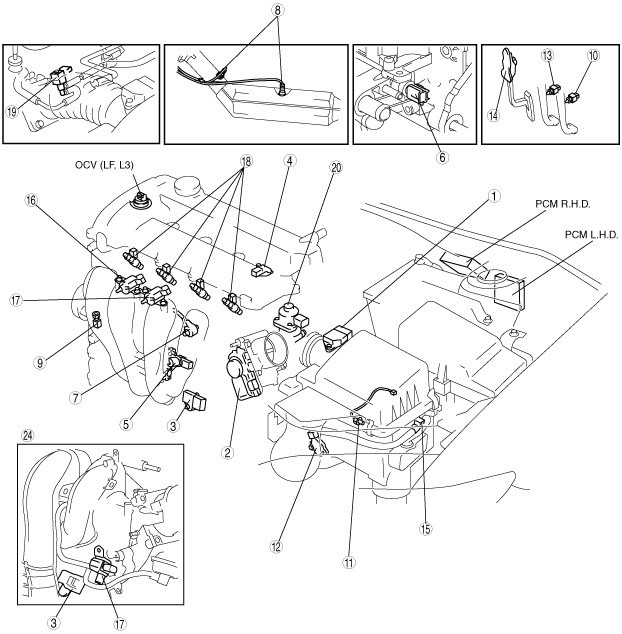 8
19
6
14
13
10
OCV (LF, L3)
18
4
20
1
PCM R.H.D.
PCM L.H.D.
16
17
9
7
5
3
2
24
12
11
15
3
17