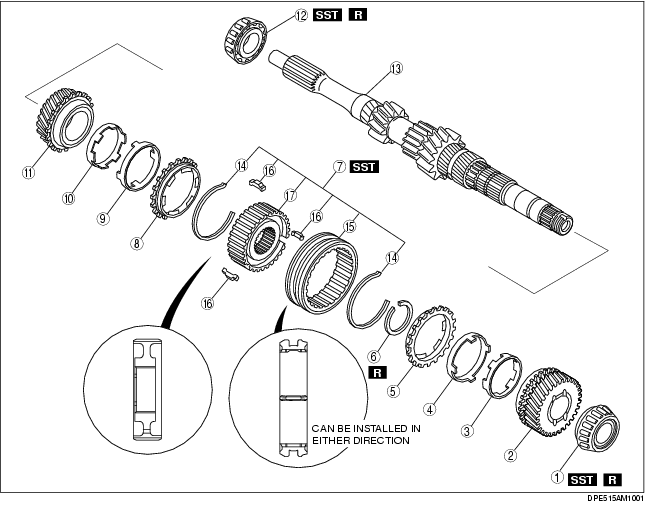 12 SST R

13

11

10

9

8

14

16

17

7 SST

16

15

14

16

6

R

5

4

3

2

1 SST R

CAN BE INSTALLED IN EITHER DIRECTION

DPE515AM1001