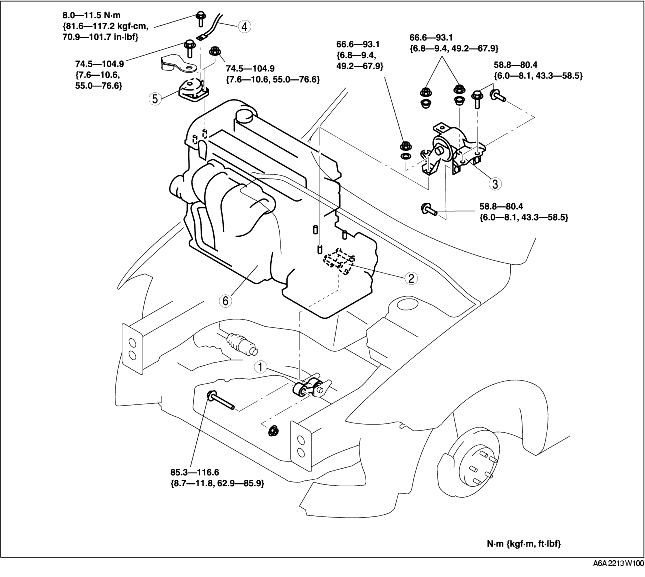 8.0—11.5 N·m
{81.6—117.2 kgf·cm,
70.9—101.7 in·lbf}

4

74.5—104.9
{7.6—10.6,
55.0—76.6}

74.5—104.9
{7.6—10.6, 55.0—76.6}

5

66.6—93.1
{6.8—9.4,
49.2—67.9}

66.6—93.1
{6.8—9.4, 49.2—67.9}

58.8—80.4
{6.0—8.1, 43.3—58.5}

3

58.8—80.4
{6.0—8.1, 43.3—58.5}

2

6

1

85.3—116.6
{8.7—11.8, 62.9—85.9}

N·m {kgf·m, ft·lbf}

A6A2213W100