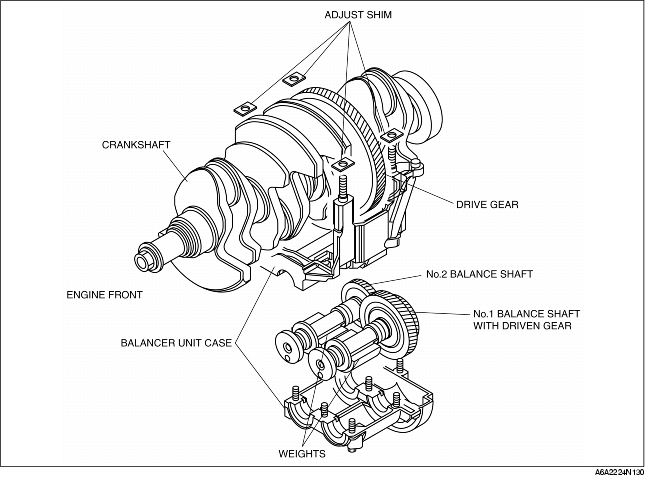 ADJUST SHIM

CRANKSHAFT

DRIVE GEAR

No.2 BALANCE SHAFT

ENGINE FRONT

No.1 BALANCE SHAFT WITH DRIVEN GEAR

BALANCER UNIT CASE

WEIGHTS

A6A2224N130