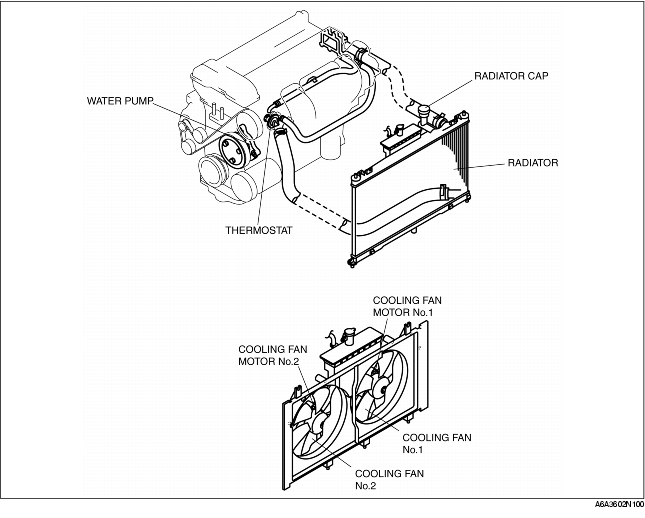 RADIATOR CAP

WATER PUMP

RADIATOR

THERMOSTAT

COOLING FAN MOTOR No.1

COOLING FAN MOTOR No.2

COOLING FAN No.1

COOLING FAN No.2

A6A3602N100