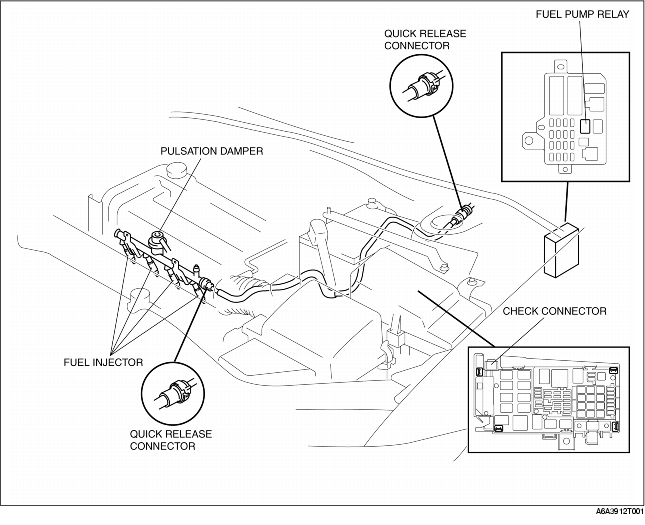 FUEL PUMP RELAY

QUICK RELEASE CONNECTOR

PULSATION DAMPER

CHECK CONNECTOR

FUEL INJECTOR

QUICK RELEASE CONNECTOR

A6A3912T001